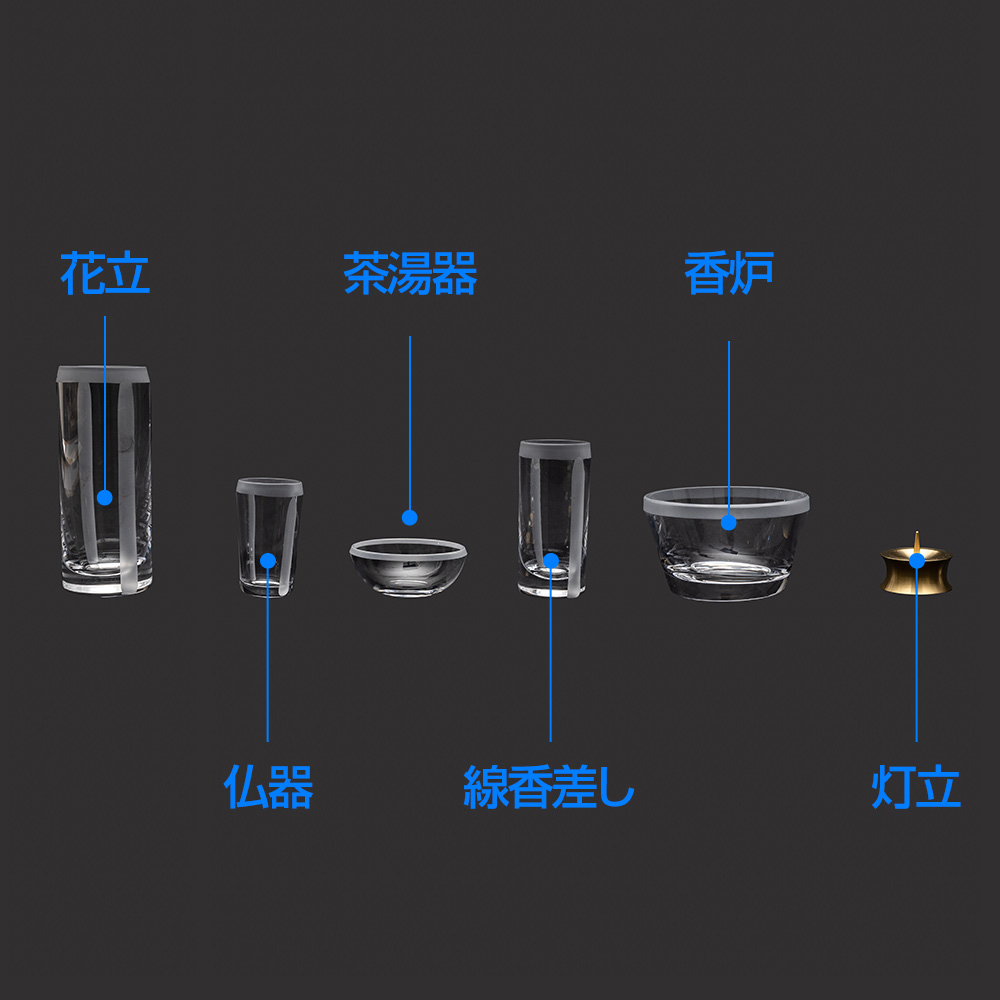 花立
茶湯器
香炉
仏器
線香差し
灯立